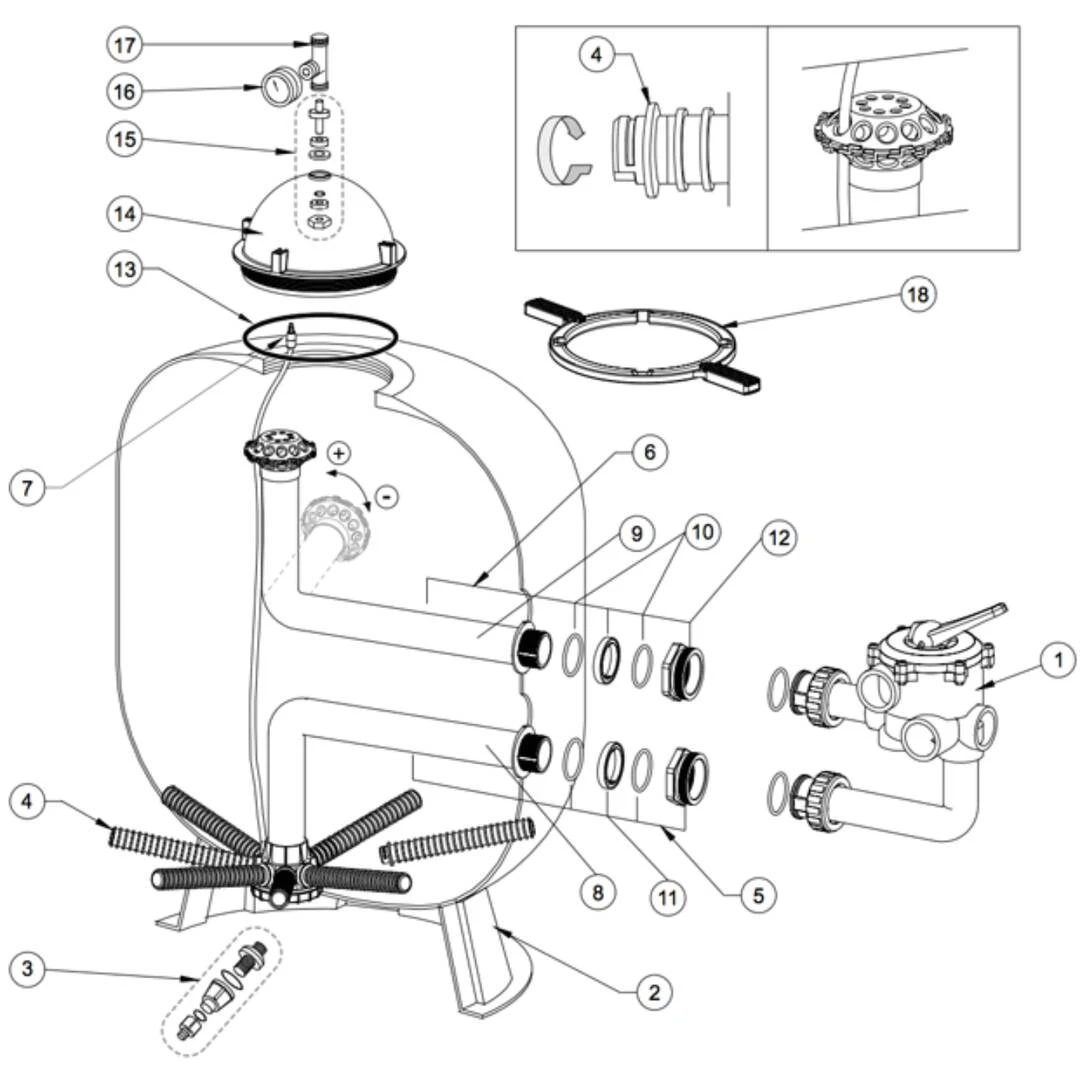 17
16
15
14
13
4
18
7
+
-
6
9
10
12
1
4
8
11
5
3
2